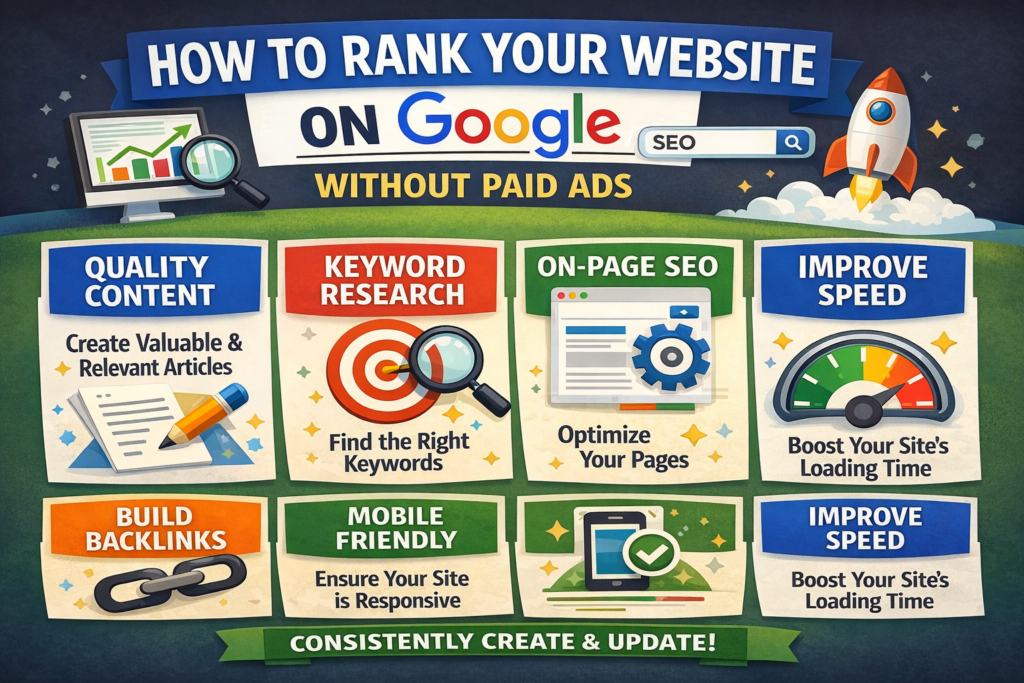 HOW TO RANK YOUR WEBSITE

ON Google

SEO

WITHOUT PAID ADS

QUALITY CONTENT

Create Valuable & Relevant Articles

KEYWORD RESEARCH

Find the Right Keywords

ON-PAGE SEO

Optimize Your Pages

IMPROVE SPEED

Boost Your Site's Loading Time

BUILD BACKLINKS

MOBILE FRIENDLY

Ensure Your Site is Responsive

IMPROVE SPEED

Boost Your Site's Loading Time

CONSISTENTLY CREATE & UPDATE!