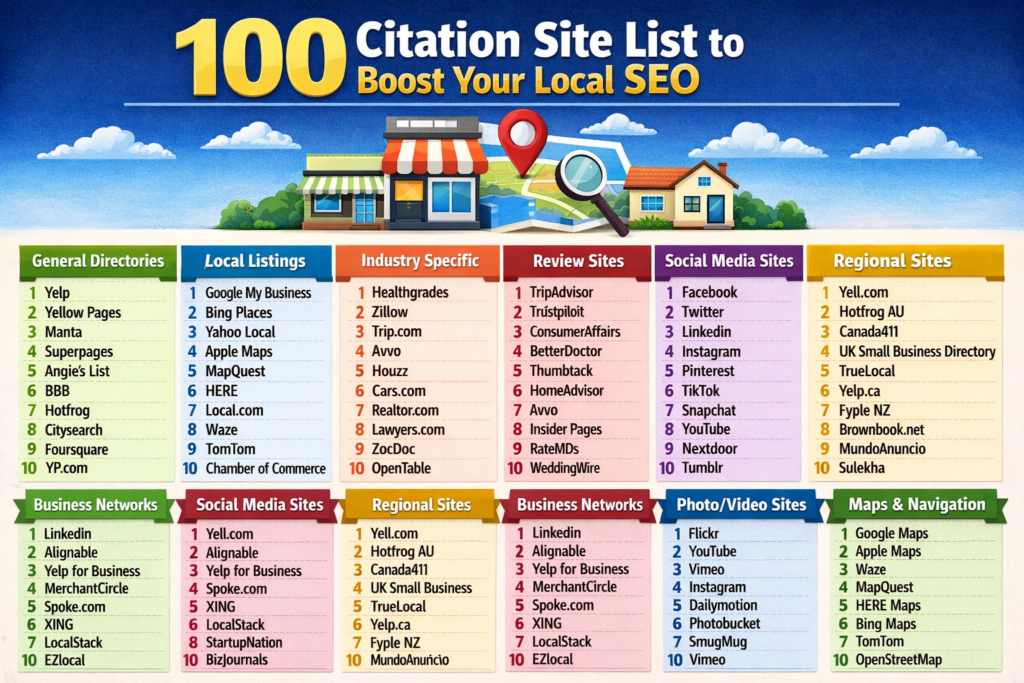 100 Citation Site List to Boost Your Local SEO

General Directories
1 Yelp
2 Yellow Pages
3 Manta
4 Superpages
5 Angie's List
6 BBB
7 Hotfrog
8 Citysearch
9 Foursquare
10 YP.com

Local Listings
1 Google My Business
2 Bing Places
3 Yahoo Local
4 Apple Maps
5 MapQuest
6 HERE
7 Local.com
8 Waze
9 TomTom
10 Chamber of Commerce

Industry Specific
1 Healthgrades
2 Zillow
3 Trip.com
4 Avvo
5 Houzz
6 Cars.com
7 Realtor.com
8 Lawyers.com
9 ZocDoc
10 OpenTable

Review Sites
1 TripAdvisor
2 Trustpiloit
3 ConsumerAffairs
4 BetterDoctor
5 Thumbtack
6 HomeAdvisor
7 Avvo
8 Insider Pages
9 RateMDs
10 WeddingWire

Social Media Sites
1 Facebook
2 Twitter
3 Linkedin
4 Instagram
5 Pinterest
6 TikTok
7 Snapchat
8 YouTube
9 Nextdoor
10 Tumblr

Regional Sites
1 Yell.com
2 Hotfrog AU
3 Canada411
4 UK Small Business Directory
5 TrueLocal
6 Yelp.ca
7 Fyple NZ
8 Brownbook.net
9 MundoAnuncio
10 Sulekha

Business Networks
1 Linkedin
2 Alignable
3 Yelp for Business
4 MerchantCircle
5 Spoke.com
6 XING
7 LocalStack
10 EZlocal

Social Media Sites
1 Yell.com
2 Alignable
3 Yelp for Business
4 Spoke.com
5 XING
6 LocalStack
8 StartupNation
10 BizJournals

Regional Sites
1 Yell.com
2 Hotfrog AU
3 Canada411
4 UK Small Business
5 TrueLocal
6 Yelp.ca
7 Fyple NZ
10 MundoAnuncio

Business Networks
1 Linkedin
2 Alignable
3 Yelp for Business
4 MerchantCircle
5 Spoke.com
6 XING
7 LocalStack
10 EZlocal

Photo/Video Sites
1 Flickr
2 YouTube
3 Vimeo
4 Instagram
5 Dailymotion
6 Photobucket
7 SmugMug
10 Vimeo

Maps & Navigation
1 Google Maps
2 Apple Maps
3 Waze
4 MapQuest
5 HERE Maps
6 Bing Maps
7 TomTom
10 OpenStreetMap