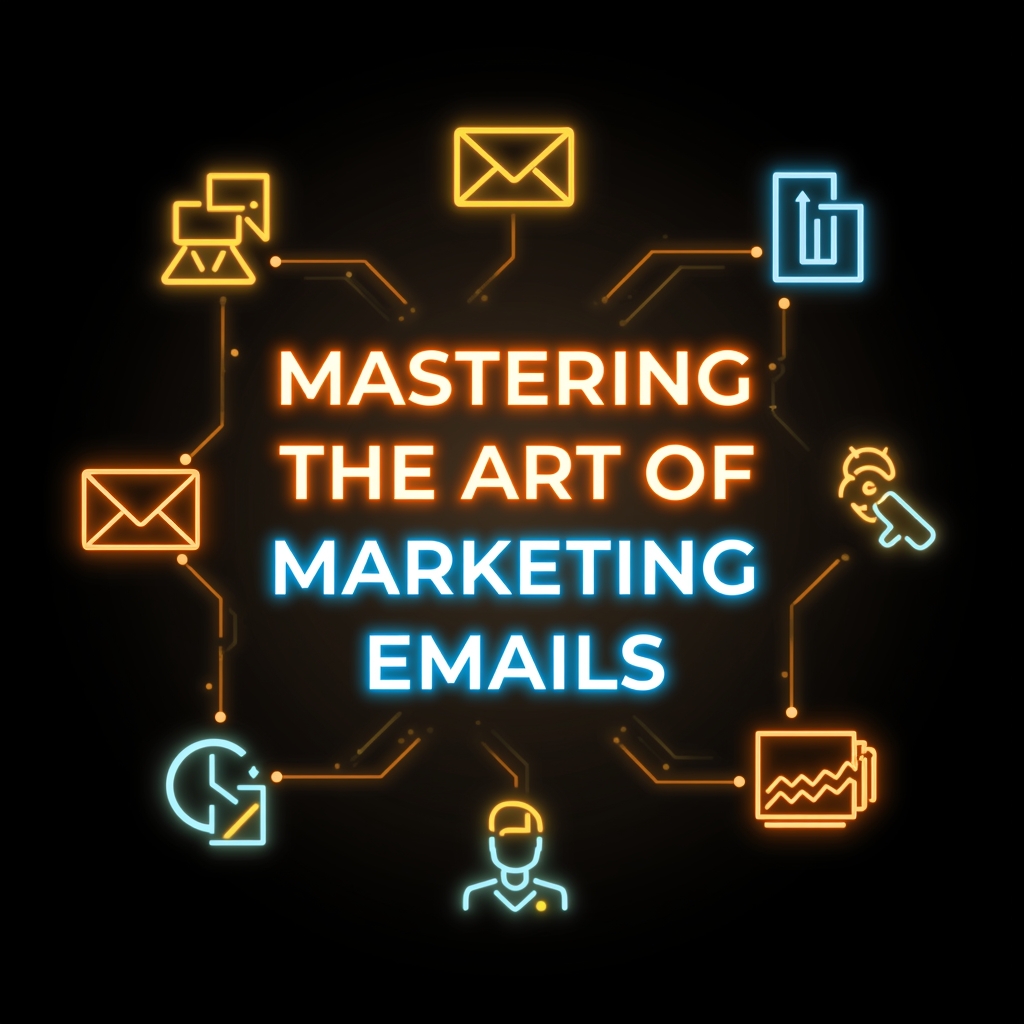 MASTERING THE ART OF MARKETING EMAILS